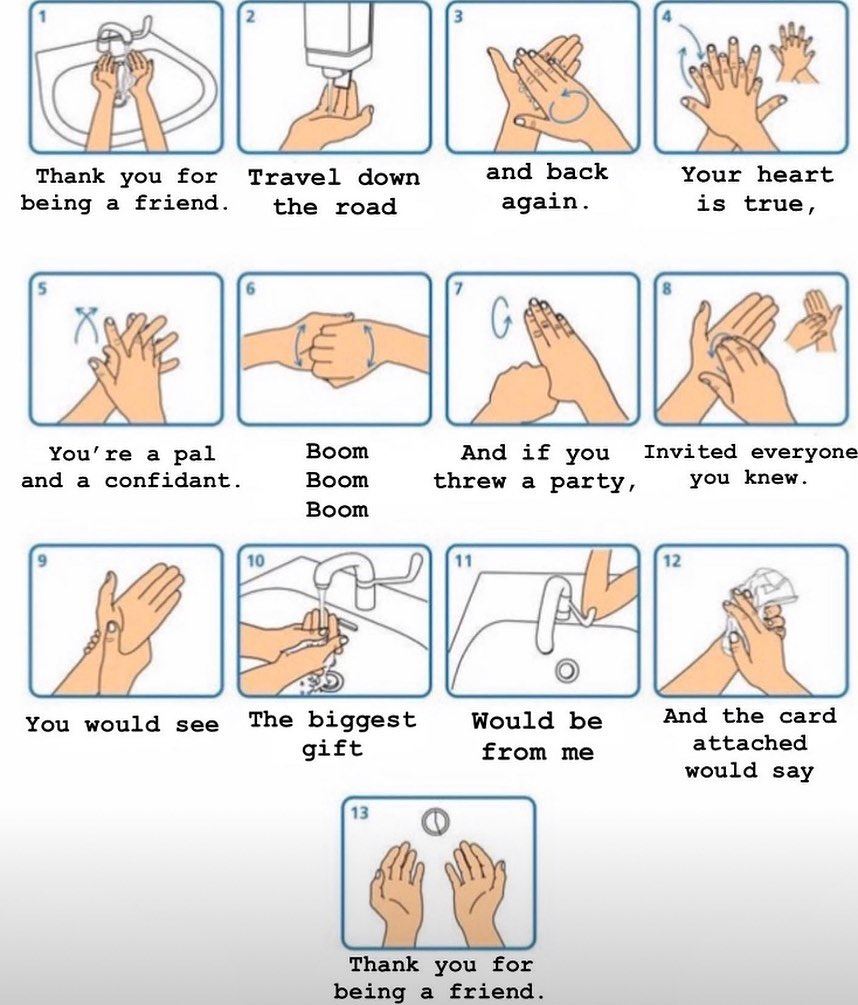 1
Thank you for being a friend.

2
Travel down the road

3
and back again.

4
Your heart is true,

5
You're a pal and a confidant.

6
Boom Boom Boom

7
And if you threw a party,

8
Invited everyone you knew.

9
You would see

10
The biggest gift

11
Would be from me

12
And the card attached would say

13
Thank you for being a friend.