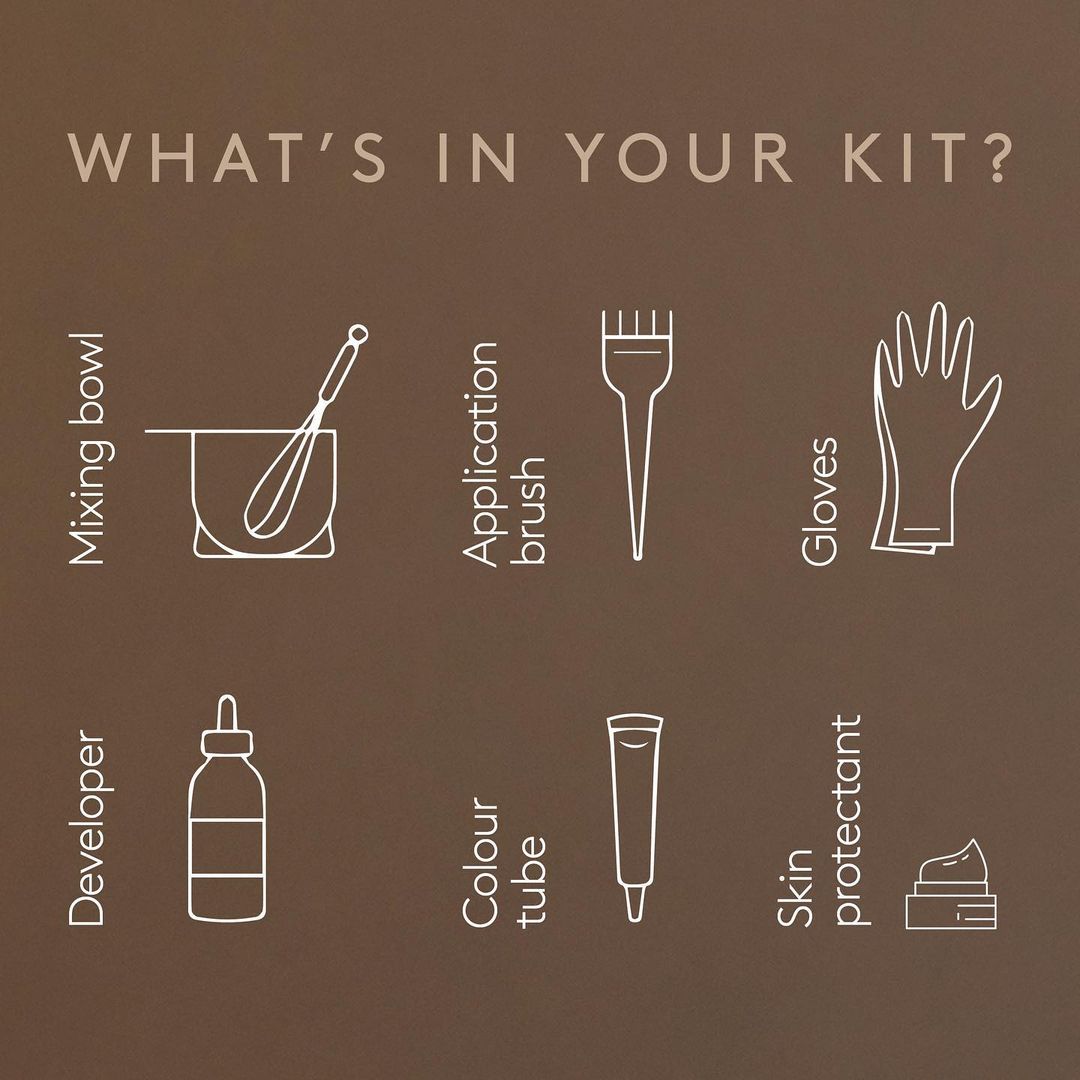 WHAT'S IN YOUR KIT?

Mixing bowl

Application brush

Gloves

Developer

Colour tube

Skin protectant