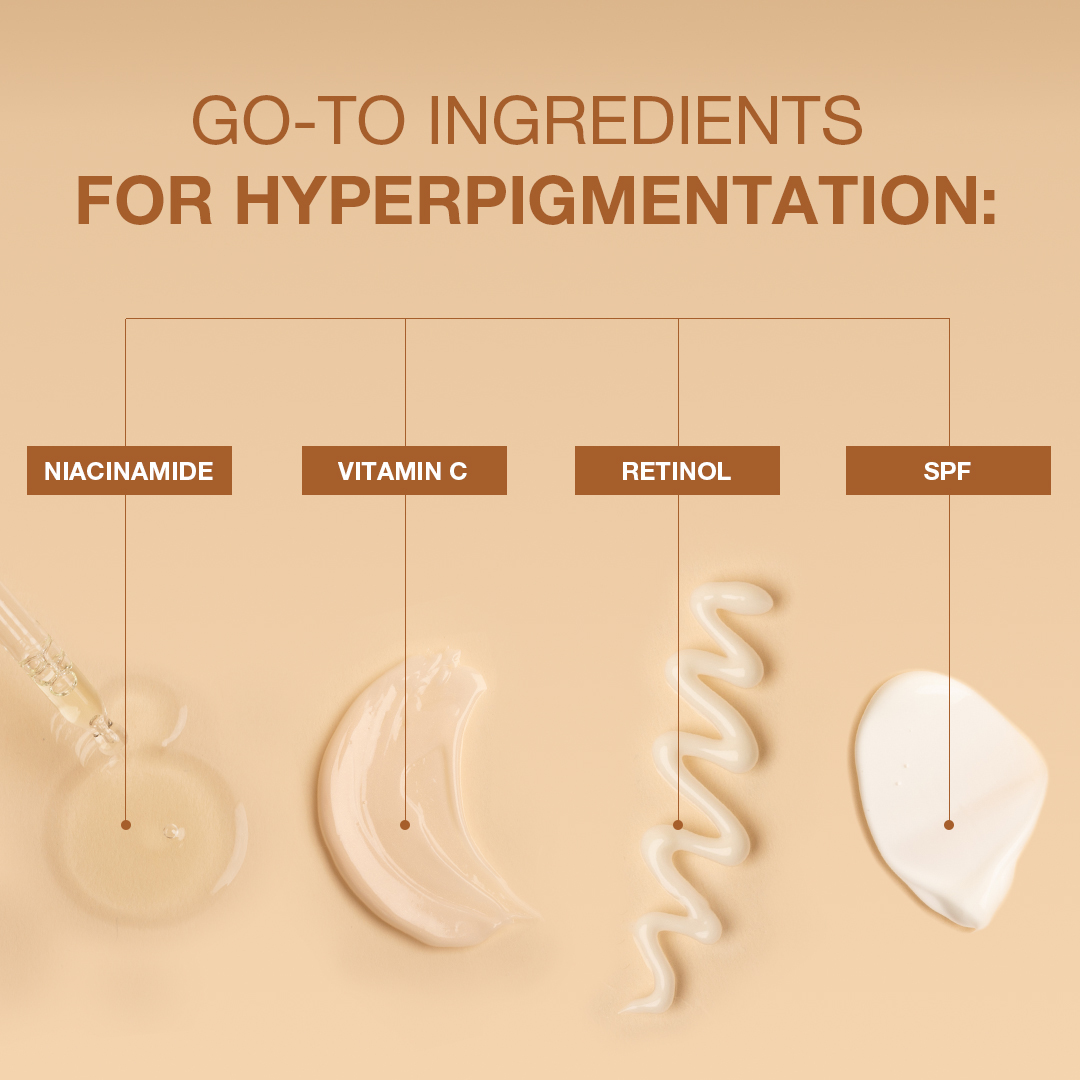 GO-TO INGREDIENTS
FOR HYPERPIGMENTATION:

NIACINAMIDE

VITAMIN C

RETINOL

SPF