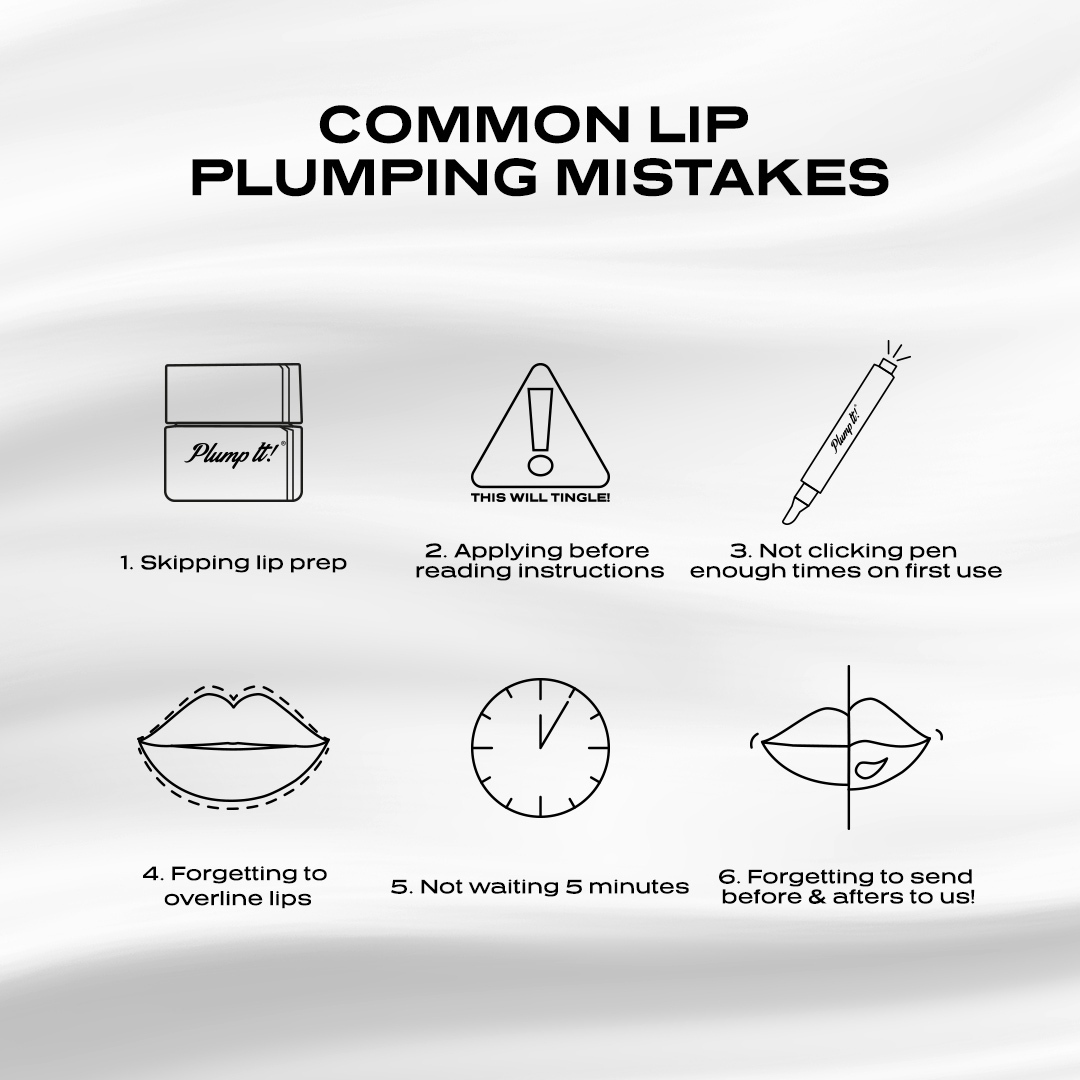 COMMON LIP PLUMPING MISTAKES

Plump It!®

1. Skipping lip prep

THIS WILL TINGLE!

2. Applying before reading instructions

Plump It!®

3. Not clicking pen enough times on first use

4. Forgetting to overline lips

5. Not waiting 5 minutes

6. Forgetting to send before & afters to us!