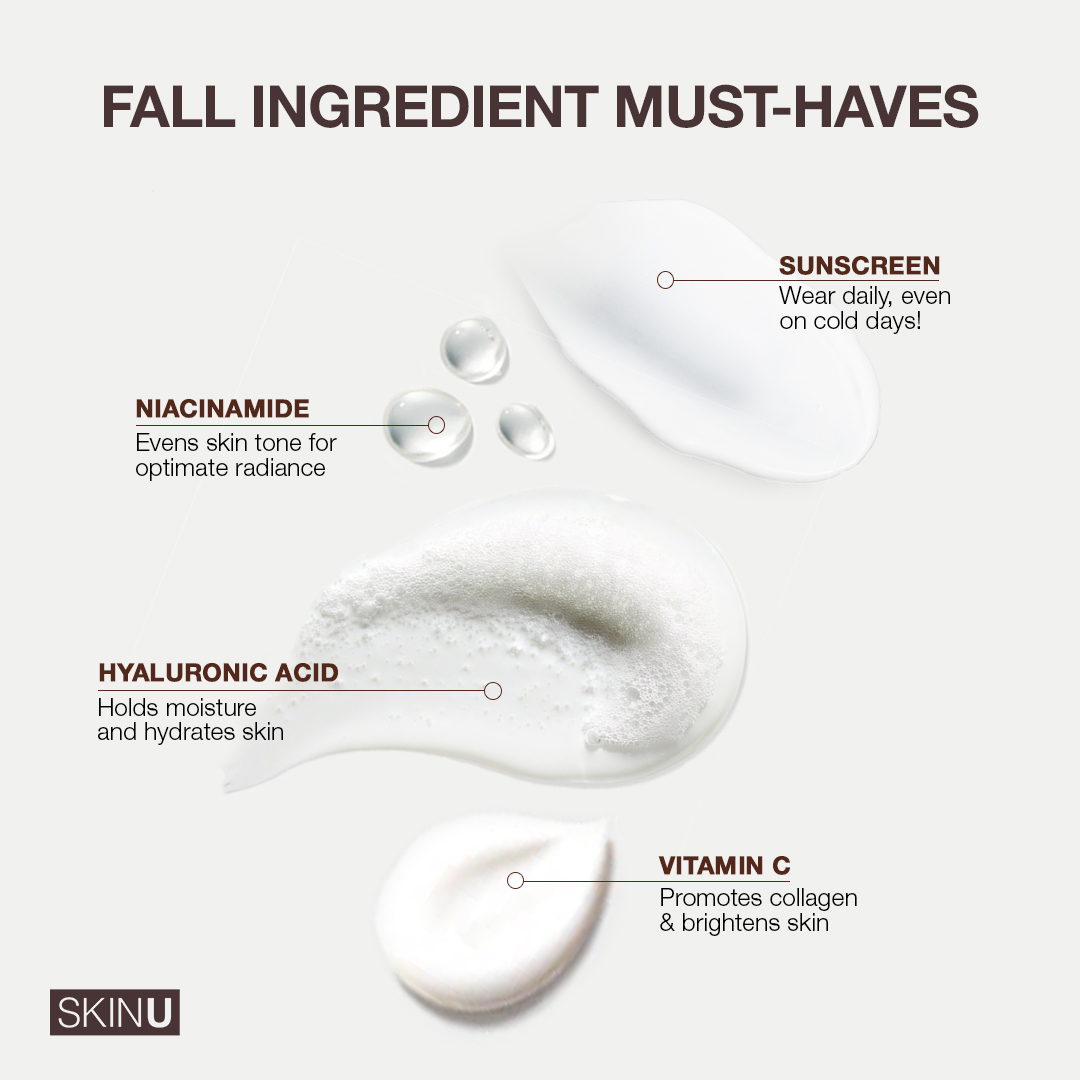 FALL INGREDIENT MUST-HAVES

SUNSCREEN
Wear daily, even on cold days!

NIACINAMIDE
Evens skin tone for optimate radiance

HYALURONIC ACID
Holds moisture and hydrates skin

VITAMIN C
Promotes collagen & brightens skin

SKINU