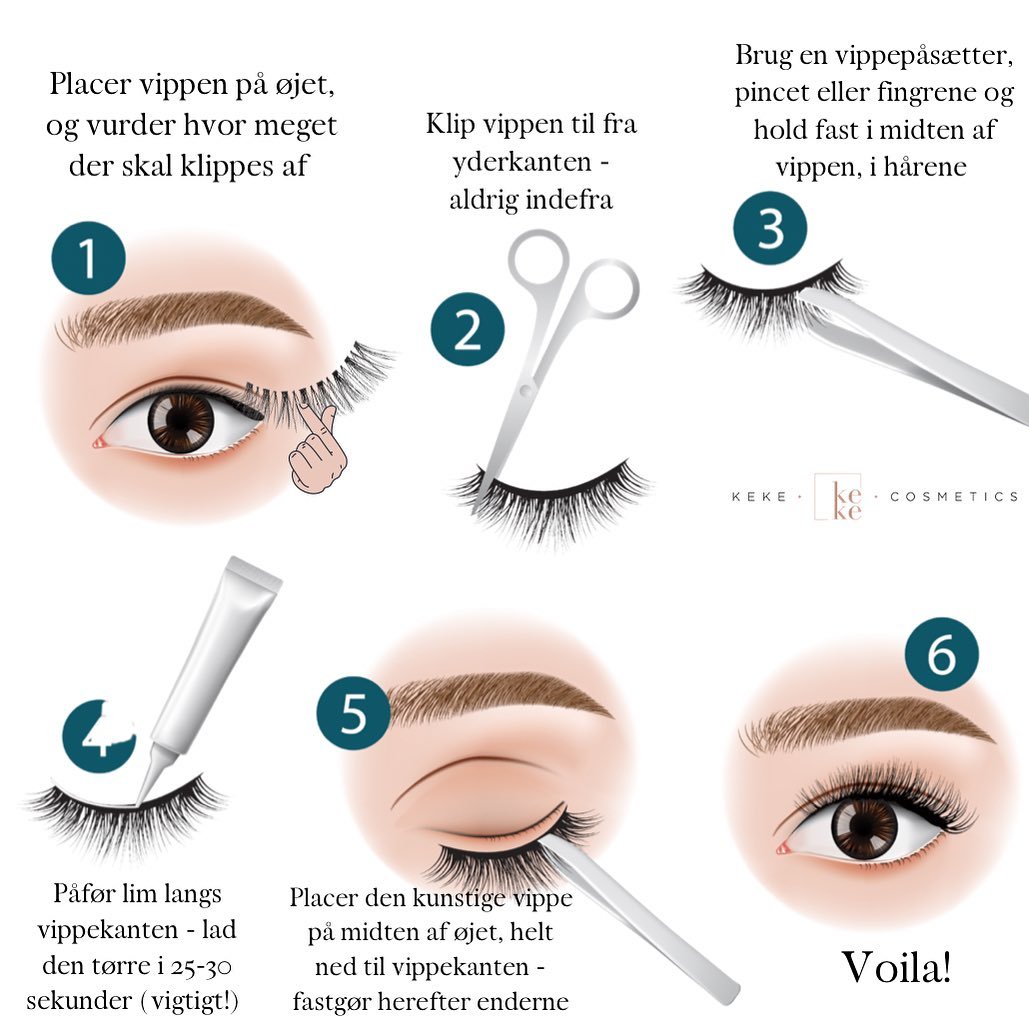 Placer vippen på øjet, og vurder hvor meget der skal klippes af

1

Klip vippen til fra yderkanten - aldrig indefra

2

Brug en vippepåsætter, pincet eller fingrene og hold fast i midten af vippen, i hårene

3

KEKE · ke ke · COSMETICS

4

Påfør lim langs vippekanten - lad den tørre i 25-30 sekunder ( vigtigt!)

5

Placer den kunstige vippe på midten af øjet, helt ned til vippekanten - fastgør herefter enderne

6

Voila!