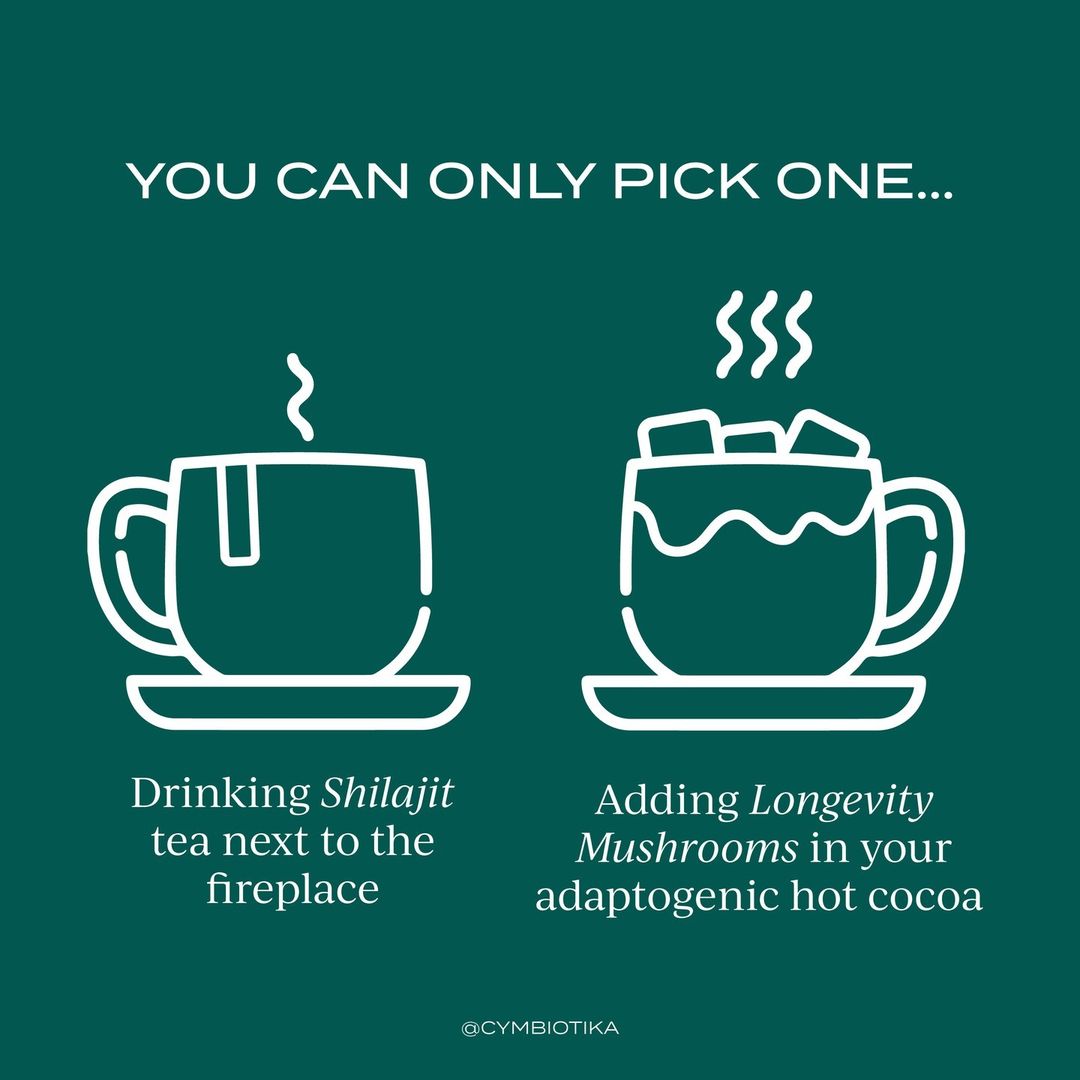 YOU CAN ONLY PICK ONE...

Drinking Shilajit tea next to the fireplace

Adding Longevity Mushrooms in your adaptogenic hot cocoa

@CYMBIOTIKA