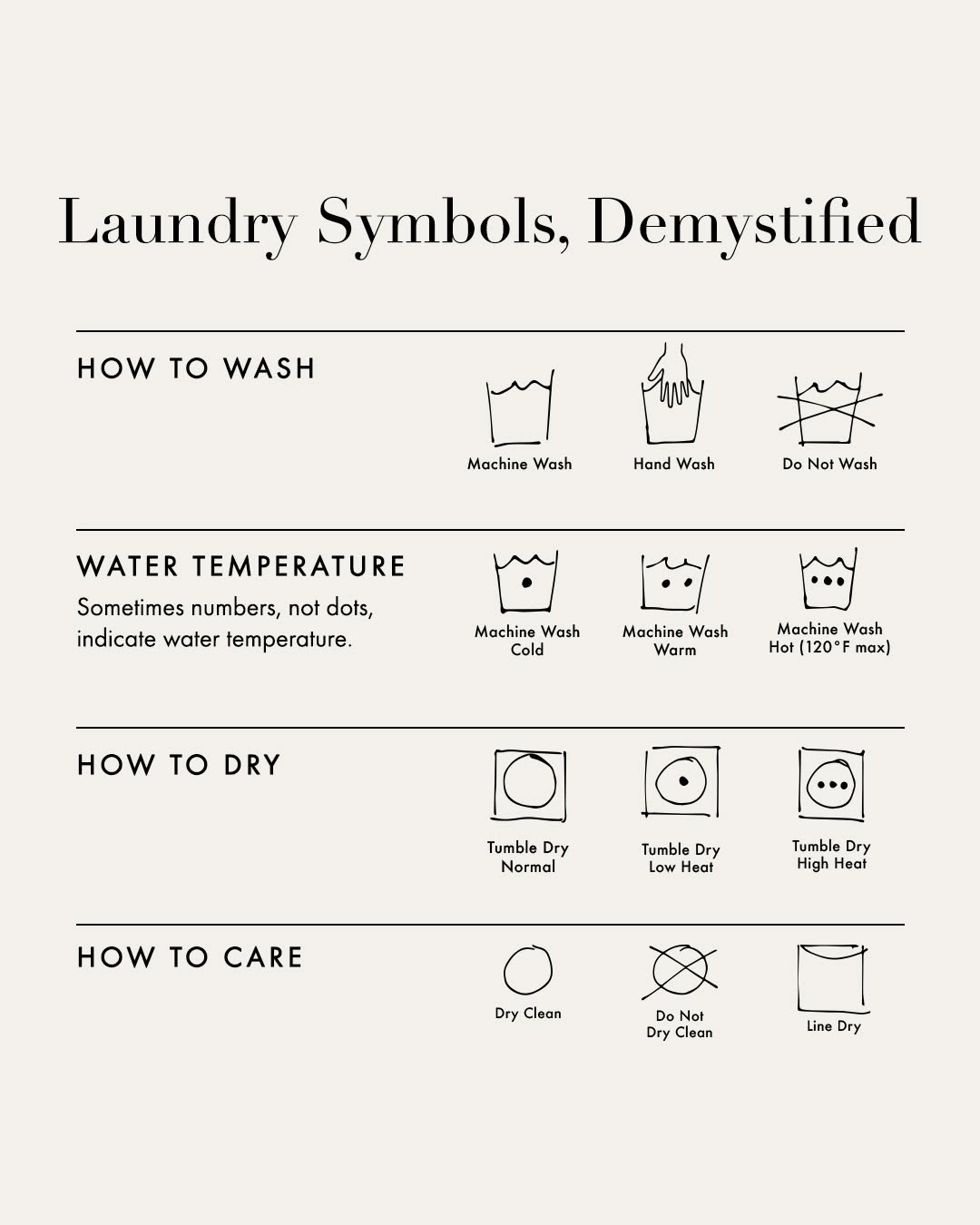 Laundry Symbols, Demystified

HOW TO WASH

Machine Wash

Hand Wash

Do Not Wash

WATER TEMPERATURE

Sometimes numbers, not dots, indicate water temperature.

Machine Wash Cold

Machine Wash Warm

Machine Wash Hot (120°F max)

HOW TO DRY

Tumble Dry Normal

Tumble Dry Low Heat

Tumble Dry High Heat

HOW TO CARE

Dry Clean

Do Not Dry Clean

Line Dry