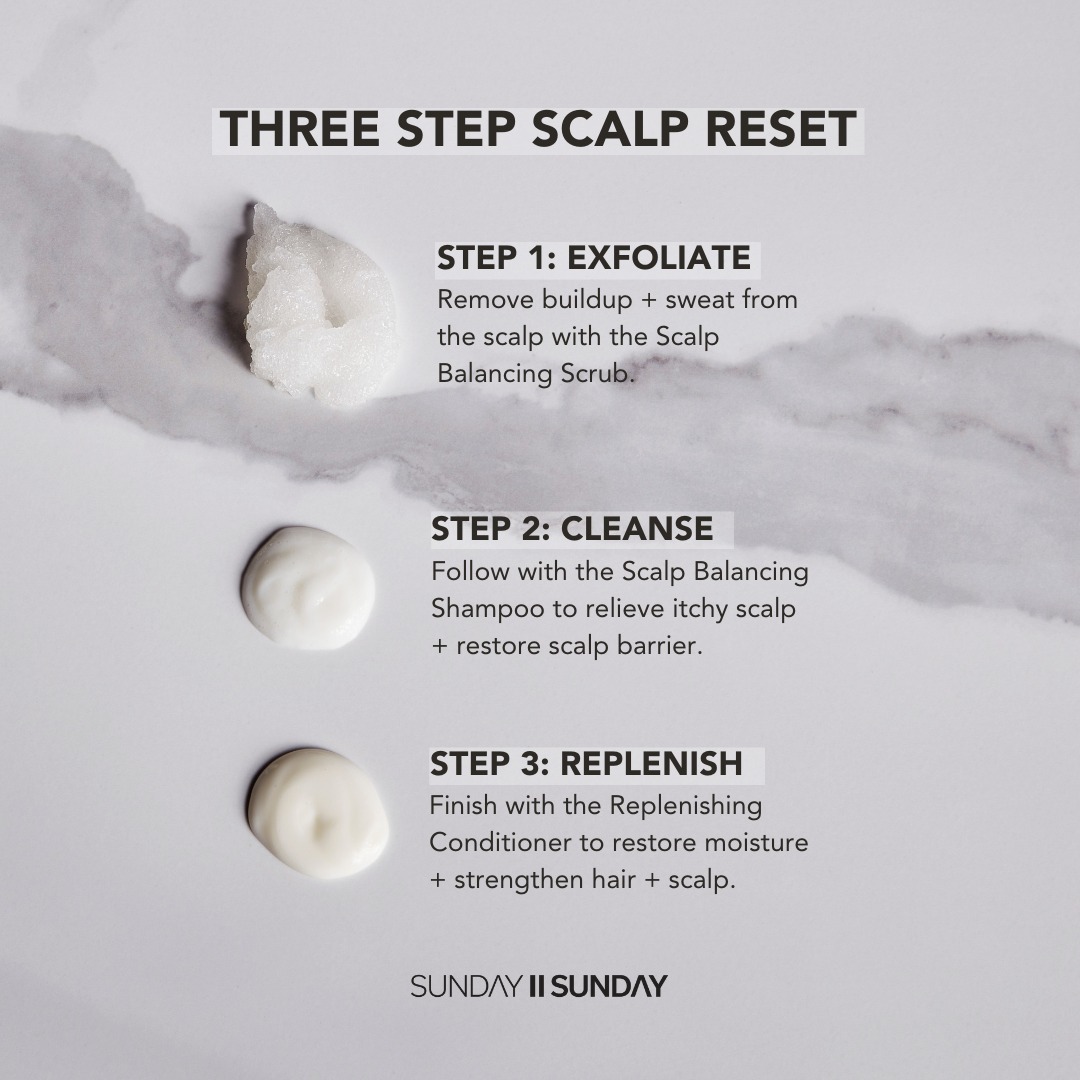 THREE STEP SCALP RESET

STEP 1: EXFOLIATE
Remove buildup + sweat from the scalp with the Scalp Balancing Scrub.

STEP 2: CLEANSE
Follow with the Scalp Balancing Shampoo to relieve itchy scalp + restore scalp barrier.

STEP 3: REPLENISH
Finish with the Replenishing Conditioner to restore moisture + strengthen hair + scalp.

SUNDAY II SUNDAY