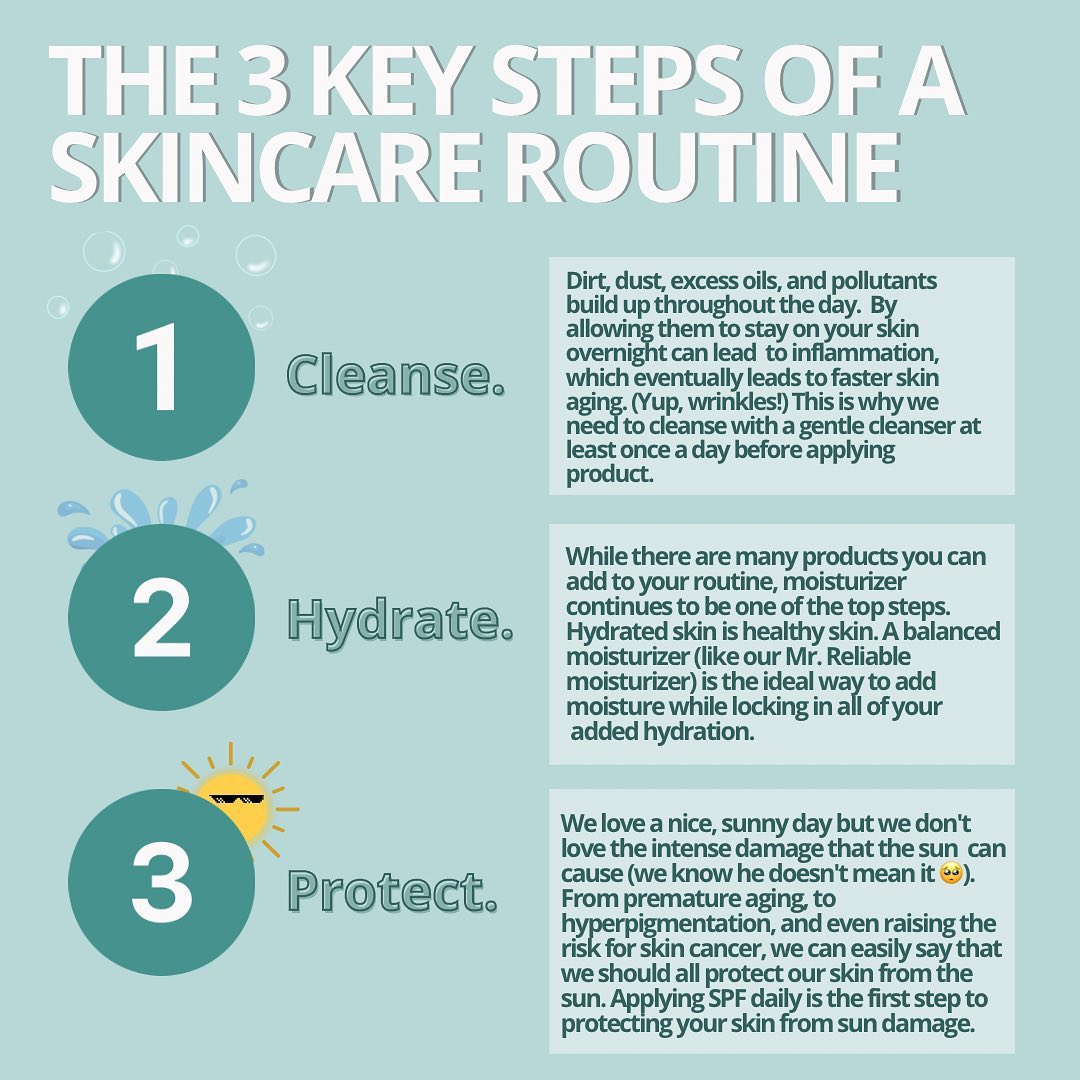 THE 3 KEY STEPS OF A SKINCARE ROUTINE

1

Cleanse.

Dirt, dust, excess oils, and pollutants build up throughout the day. By allowing them to stay on your skin overnight can lead to inflammation, which eventually leads to faster skin aging. (Yup, wrinkles!) This is why we need to cleanse with a gentle cleanser at least once a day before applying product.

2

Hydrate.

While there are many products you can add to your routine, moisturizer continues to be one of the top steps. Hydrated skin is healthy skin. A balanced moisturizer (like our Mr. Reliable moisturizer) is the ideal way to add moisture while locking in all of your added hydration.

3

Protect.

We love a nice, sunny day but we don't love the intense damage that the sun can cause (we know he doesn't mean it 🥺). From premature aging, to hyperpigmentation, and even raising the risk for skin cancer, we can easily say that we should all protect our skin from the sun. Applying SPF daily is the first step to protecting your skin from sun damage.