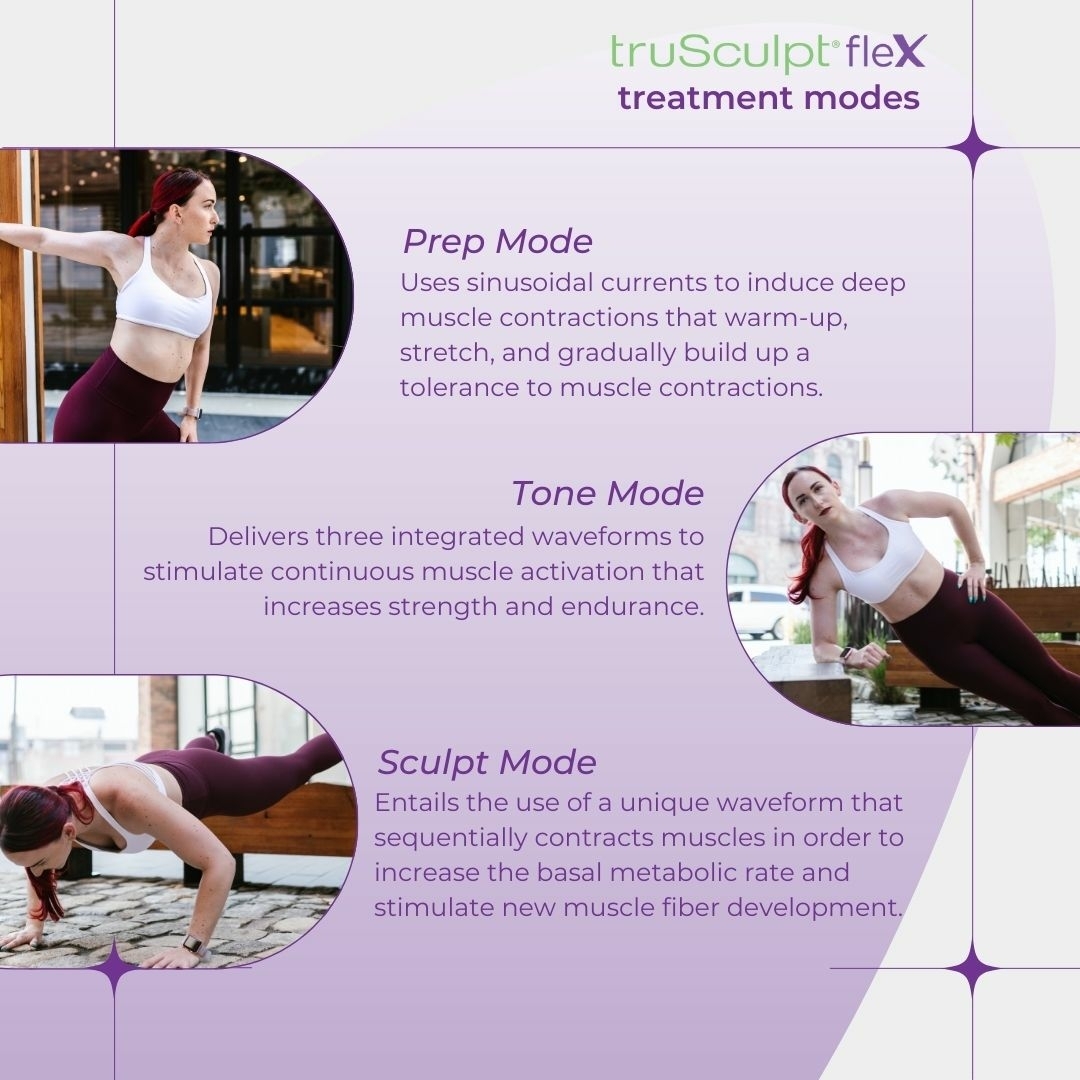 truSculpt® fleX
treatment modes

Prep Mode
Uses sinusoidal currents to induce deep muscle contractions that warm-up, stretch, and gradually build up a tolerance to muscle contractions.

Tone Mode
Delivers three integrated waveforms to stimulate continuous muscle activation that increases strength and endurance.

Sculpt Mode
Entails the use of a unique waveform that sequentially contracts muscles in order to increase the basal metabolic rate and stimulate new muscle fiber development.