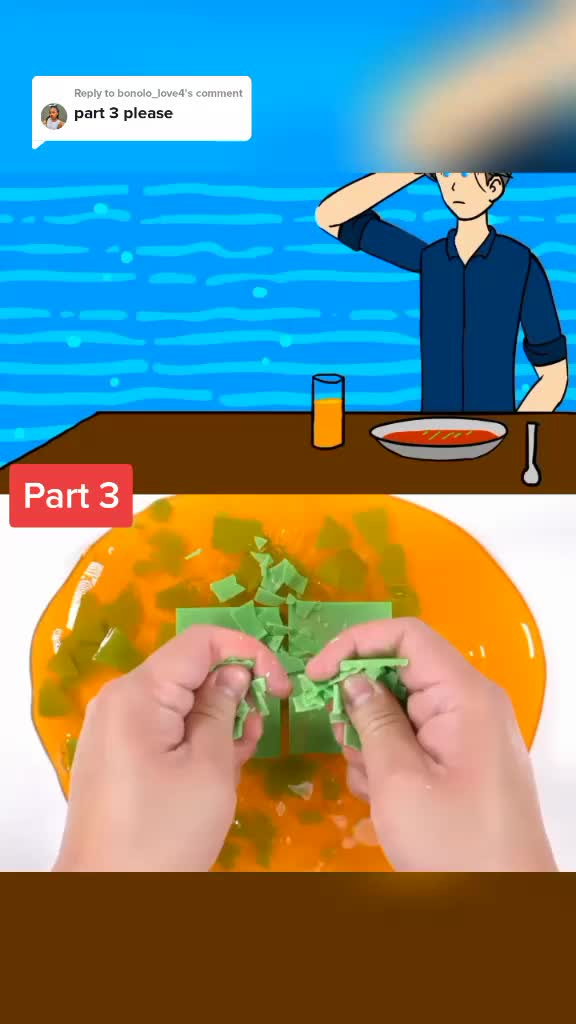 Reply to bonolo_love4's comment
part 3 please

Part 3