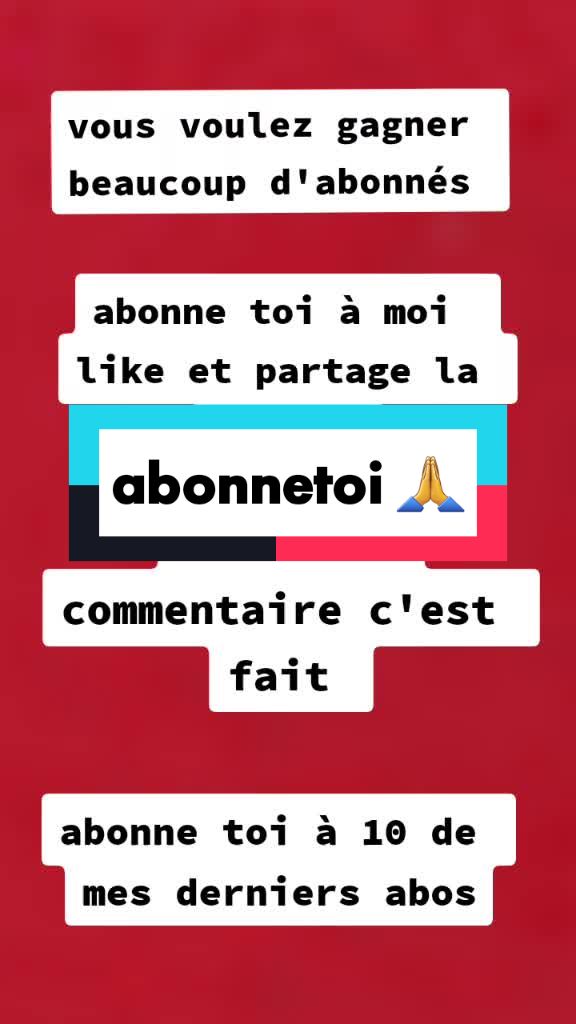 vous voulez gagner beaucoup d'abonnés

abonne toi à moi like et partage la

abonnetoi 🙏

commentaire c'est fait

abonne toi à 10 de mes derniers abos