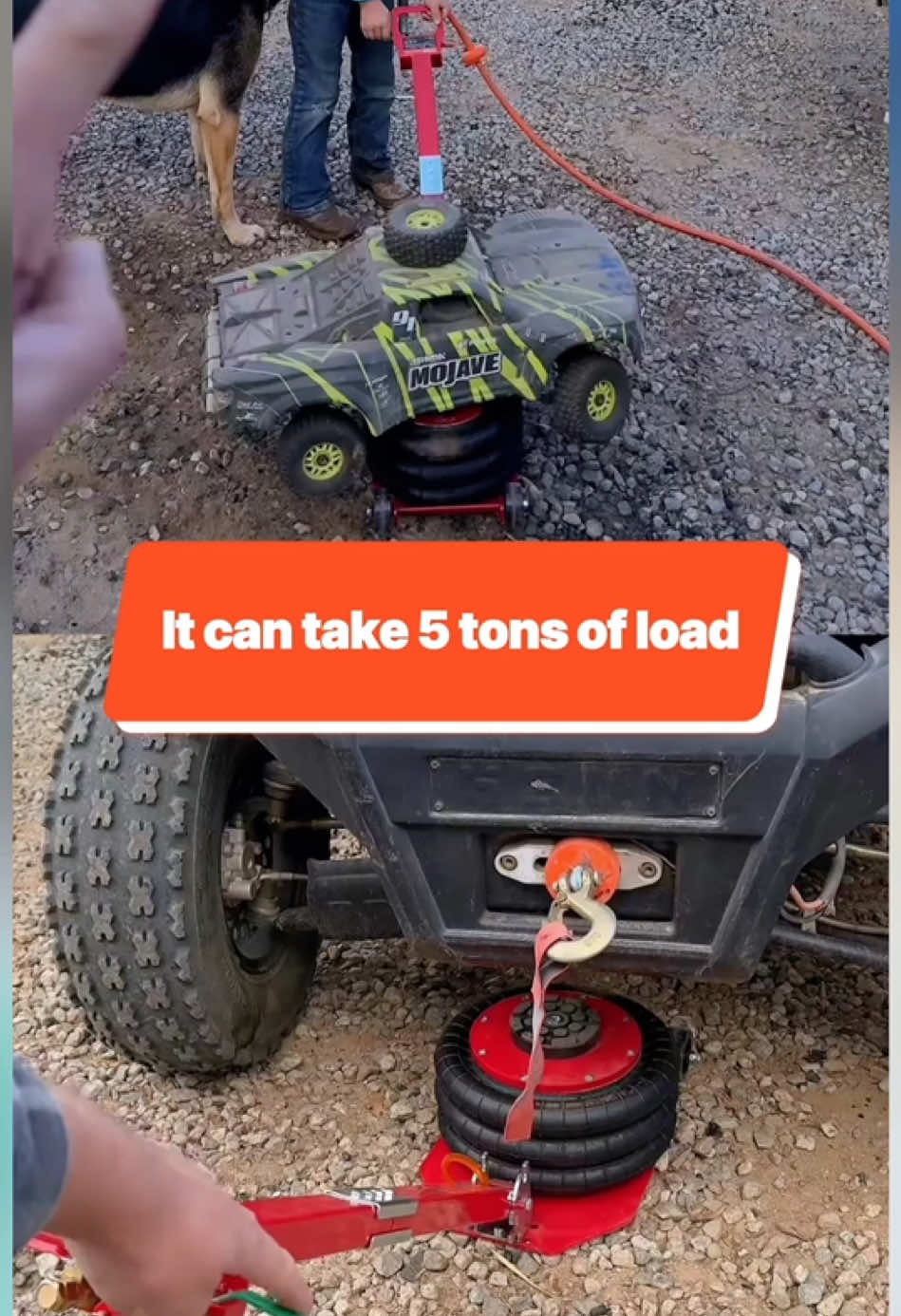 MOJAVE

It can take 5 tons of load